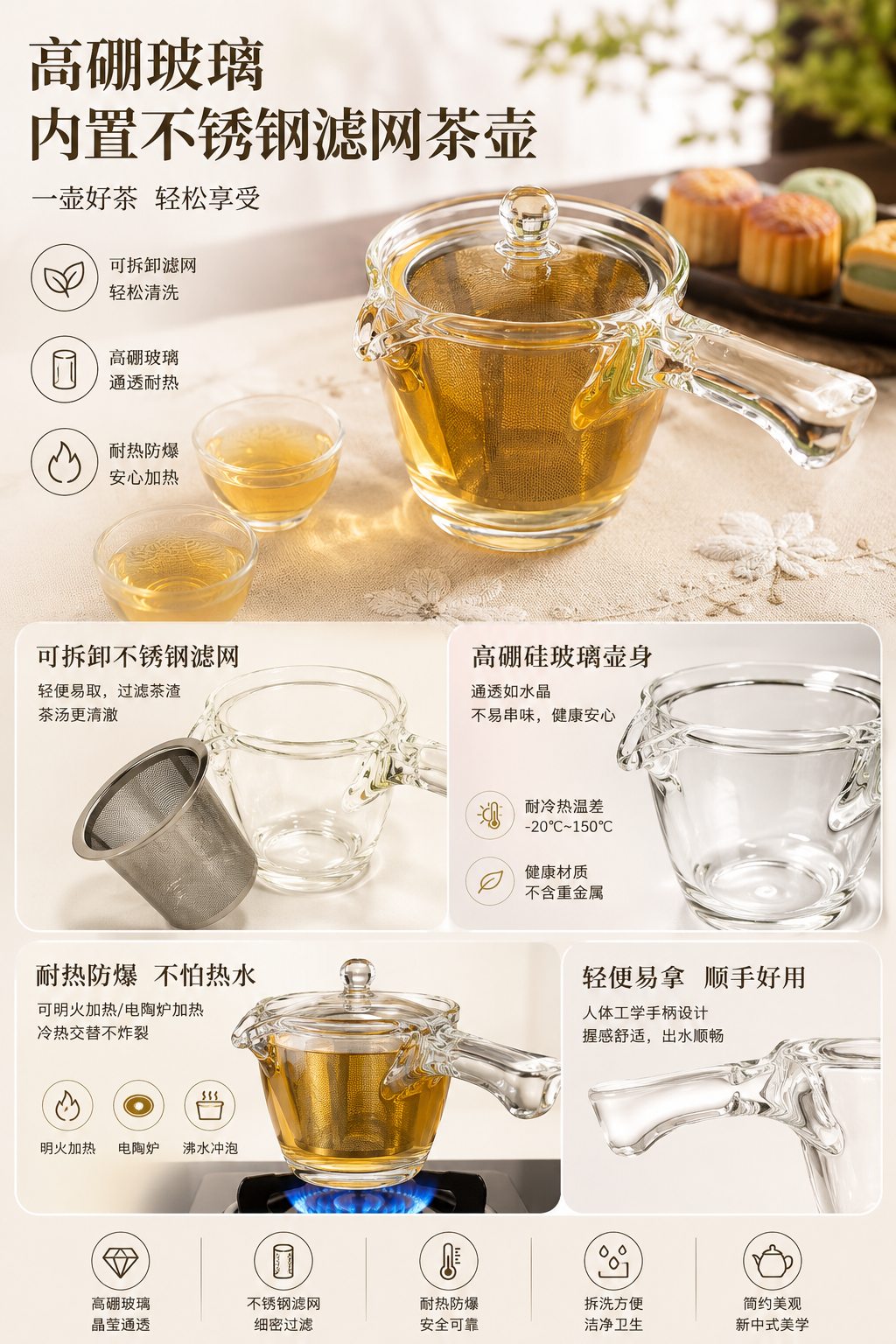 高硼玻璃
内置不锈钢滤网茶壶

一壶好茶 轻松享受

可拆卸滤网
轻松清洗

高硼玻璃
通透耐热

耐热防爆
安心加热

可拆卸不锈钢滤网

轻便易取，过滤茶渣
茶汤更清澈

高硼硅玻璃壶身

通透如水晶
不易串味，健康安心

耐冷热温差
-20℃~150℃

健康材质
不含重金属

耐热防爆 不怕热水

可明火加热/电陶炉加热
冷热交替不炸裂

明火加热
电陶炉
沸水冲泡

轻便易拿 顺手好用

人体工学手柄设计
握感舒适，出水顺畅

高硼玻璃
晶莹通透

不锈钢滤网
细密过滤

耐热防爆
安全可靠

拆洗方便
洁净卫生

简约美观
新中式美学